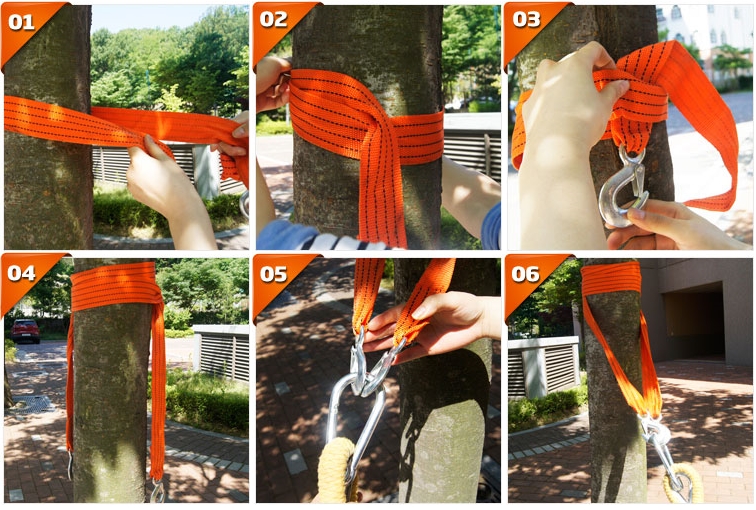 01

02

03

04

05

06